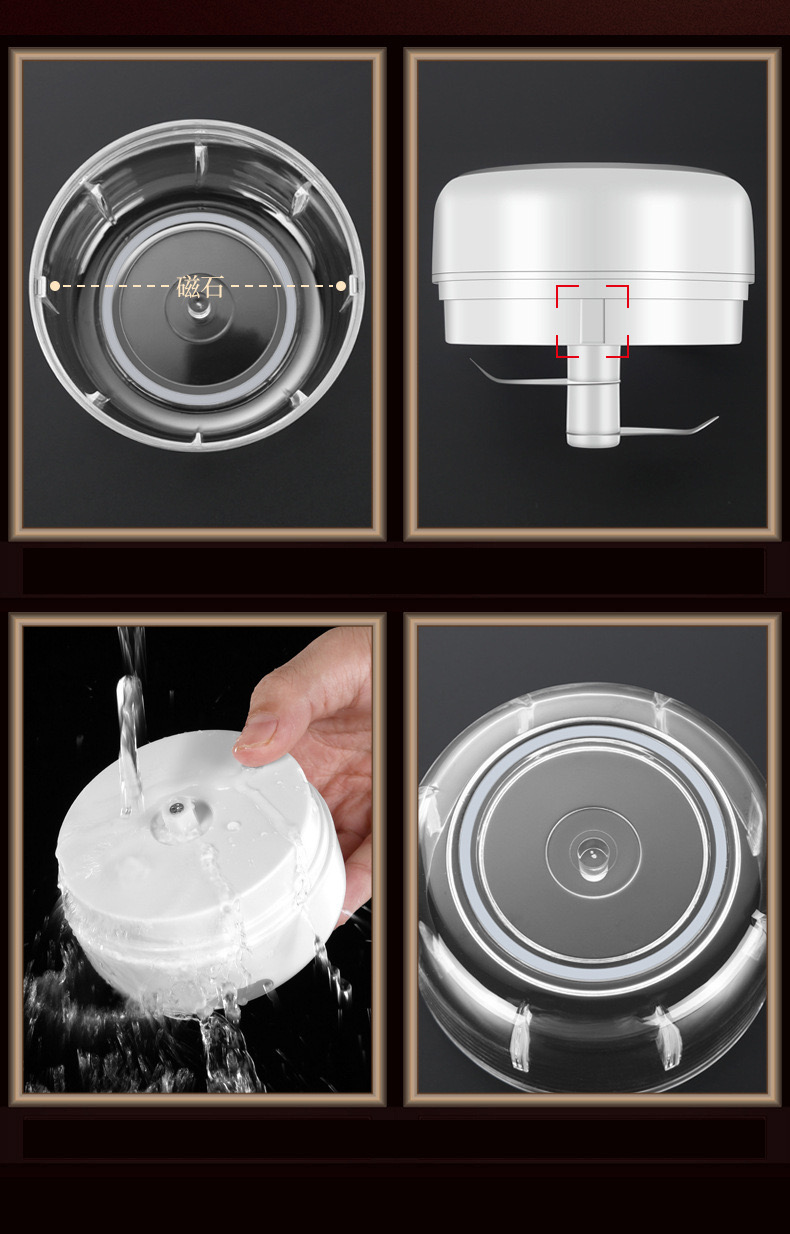 磁石